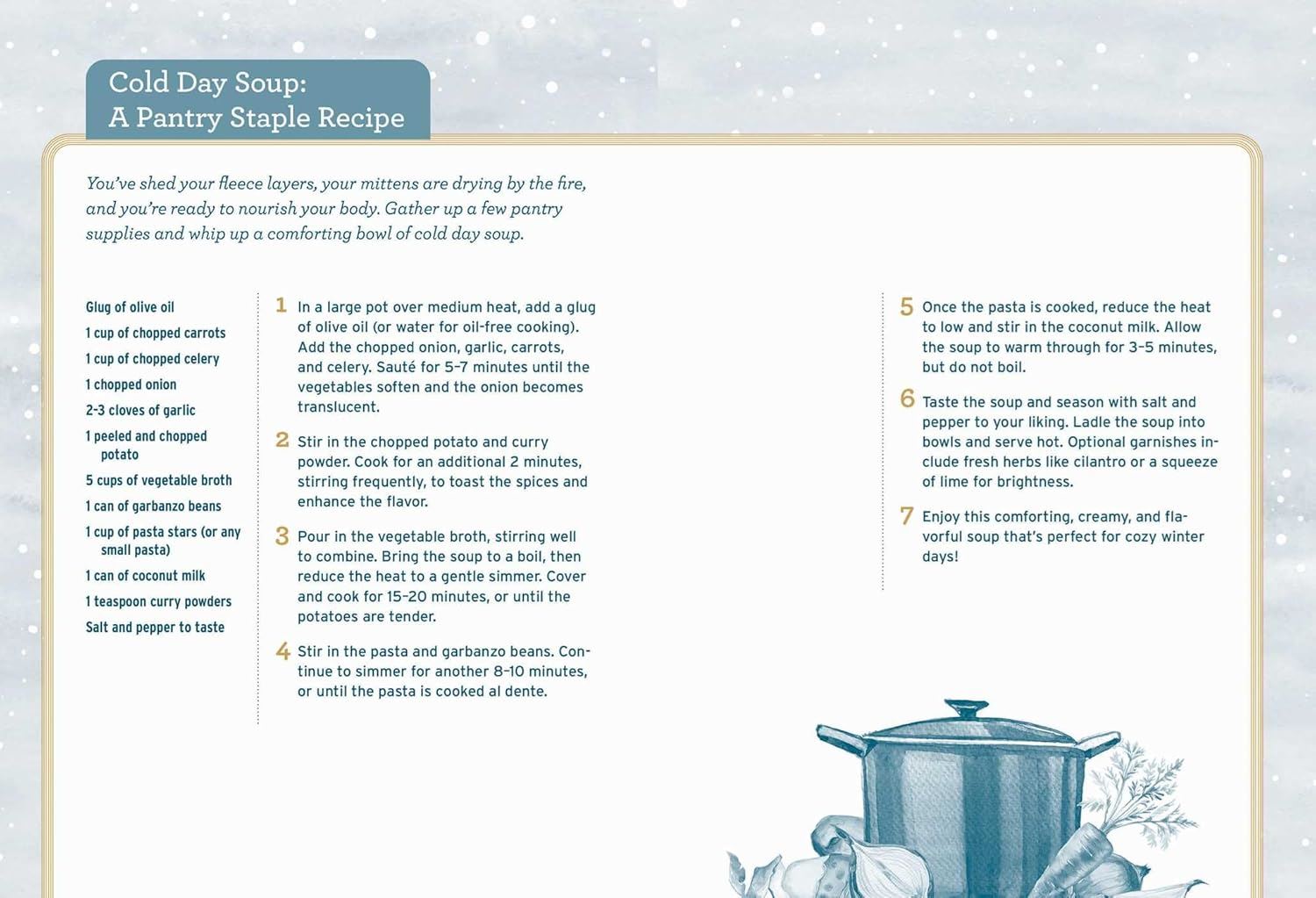 Cold Day Soup:
A Pantry Staple Recipe

You've shed your fleece layers, your mittens are drying by the fire, and you're ready to nourish your body. Gather up a few pantry supplies and whip up a comforting bowl of cold day soup.

Glug of olive oil
1 cup of chopped carrots
1 cup of chopped celery
1 chopped onion
2-3 cloves of garlic
1 peeled and chopped potato
5 cups of vegetable broth
1 can of garbanzo beans
1 cup of pasta stars (or any small pasta)
1 can of coconut milk
1 teaspoon curry powders
Salt and pepper to taste

1 In a large pot over medium heat, add a glug of olive oil (or water for oil-free cooking). Add the chopped onion, garlic, carrots, and celery. Sauté for 5–7 minutes until the vegetables soften and the onion becomes translucent.

2 Stir in the chopped potato and curry powder. Cook for an additional 2 minutes, stirring frequently, to toast the spices and enhance the flavor.

3 Pour in the vegetable broth, stirring well to combine. Bring the soup to a boil, then reduce the heat to a gentle simmer. Cover and cook for 15–20 minutes, or until the potatoes are tender.

4 Stir in the pasta and garbanzo beans. Continue to simmer for another 8–10 minutes, or until the pasta is cooked al dente.

5 Once the pasta is cooked, reduce the heat to low and stir in the coconut milk. Allow the soup to warm through for 3–5 minutes, but do not boil.

6 Taste the soup and season with salt and pepper to your liking. Ladle the soup into bowls and serve hot. Optional garnishes include fresh herbs like cilantro or a squeeze of lime for brightness.

7 Enjoy this comforting, creamy, and flavorful soup that's perfect for cozy winter days!